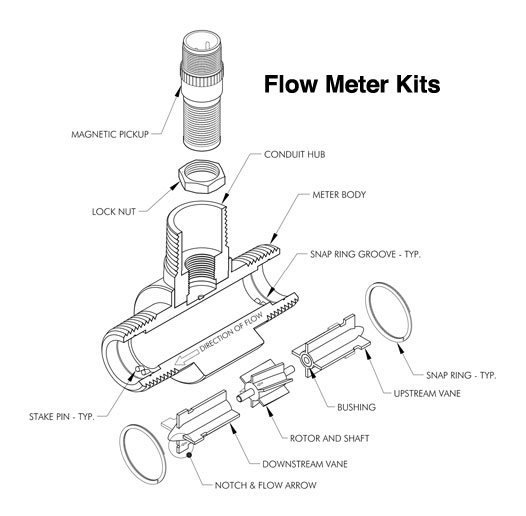 Flow Meter Kits

MAGNETIC PICKUP

CONDUIT HUB

LOCK NUT

METER BODY

SNAP RING GROOVE - TYP.

DIRECTION OF FLOW

SNAP RING - TYP.

UPSTREAM VANE

BUSHING

STAKE PIN - TYP.

ROTOR AND SHAFT

DOWNSTREAM VANE

NOTCH & FLOW ARROW